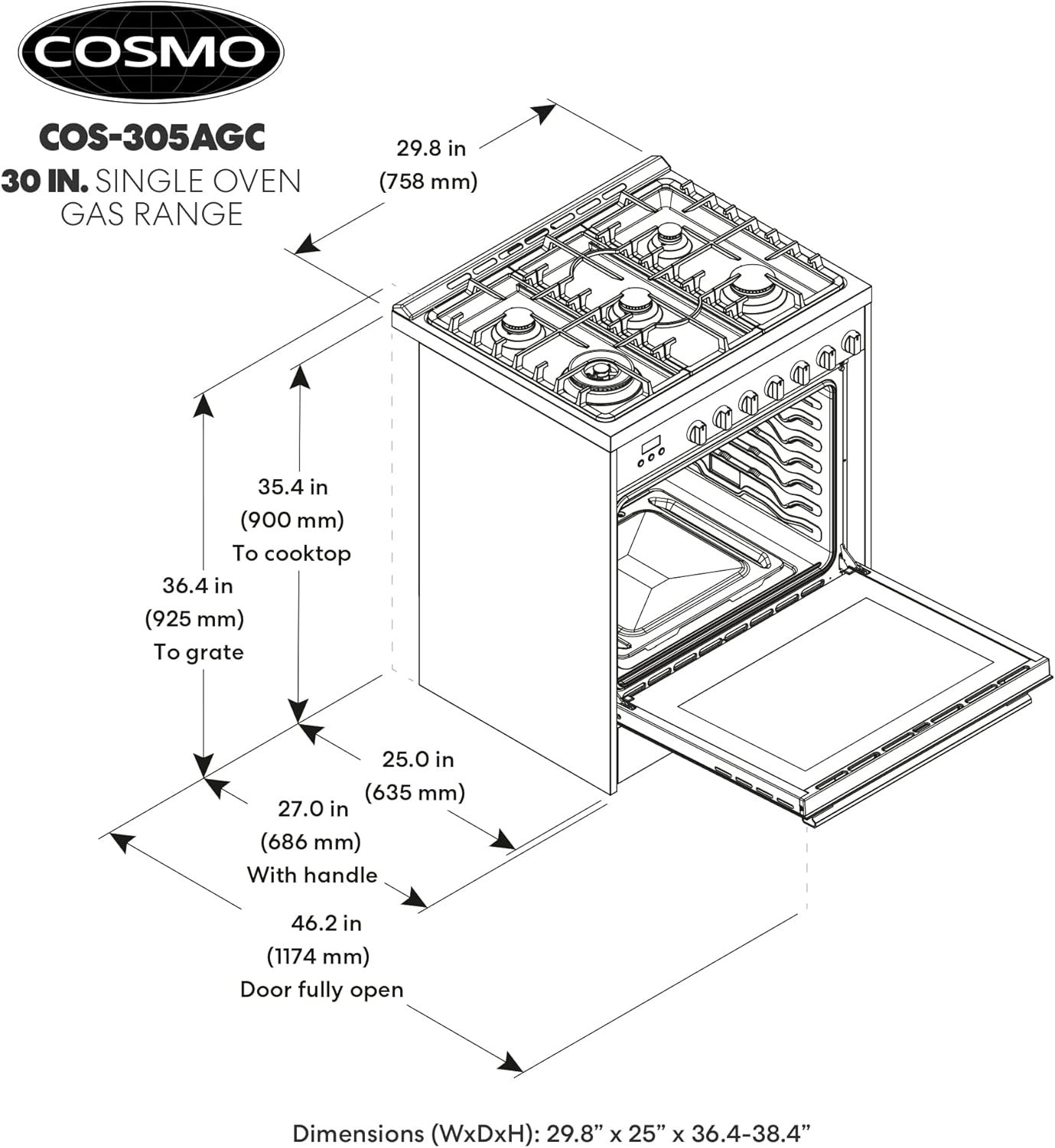 COSMO

COS-305AGC
30 IN. SINGLE OVEN GAS RANGE

29.8 in
(758 mm)

35.4 in
(900 mm)
To cooktop

36.4 in
(925 mm)
To grate

25.0 in
(635 mm)

27.0 in
(686 mm)
With handle

46.2 in
(1174 mm)
Door fully open

Dimensions (WxDxH): 29.8” x 25” x 36.4-38.4”