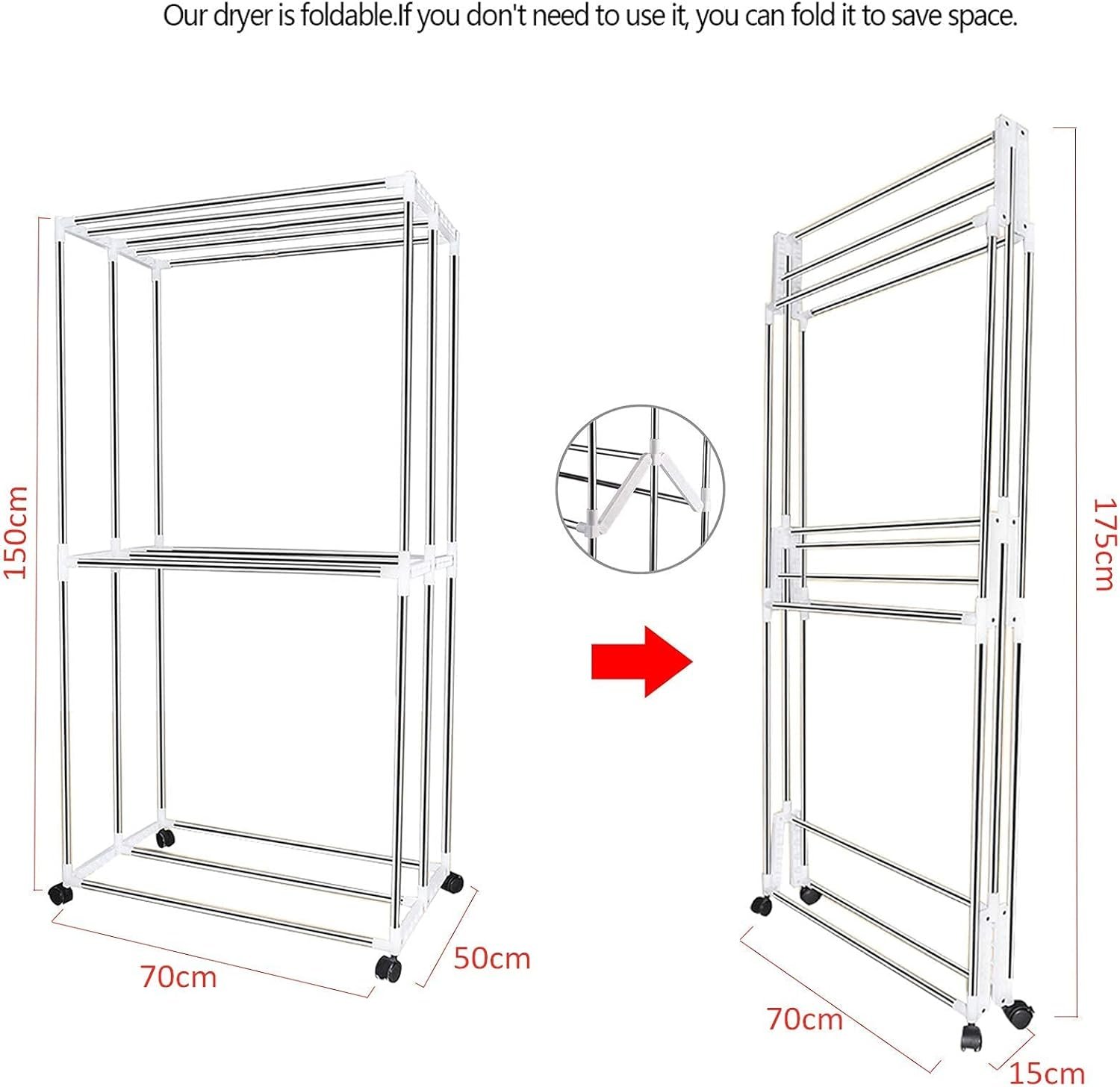 Our dryer is foldable.If you don't need to use it, you can fold it to save space.

150cm

70cm

50cm

175cm

70cm

15cm