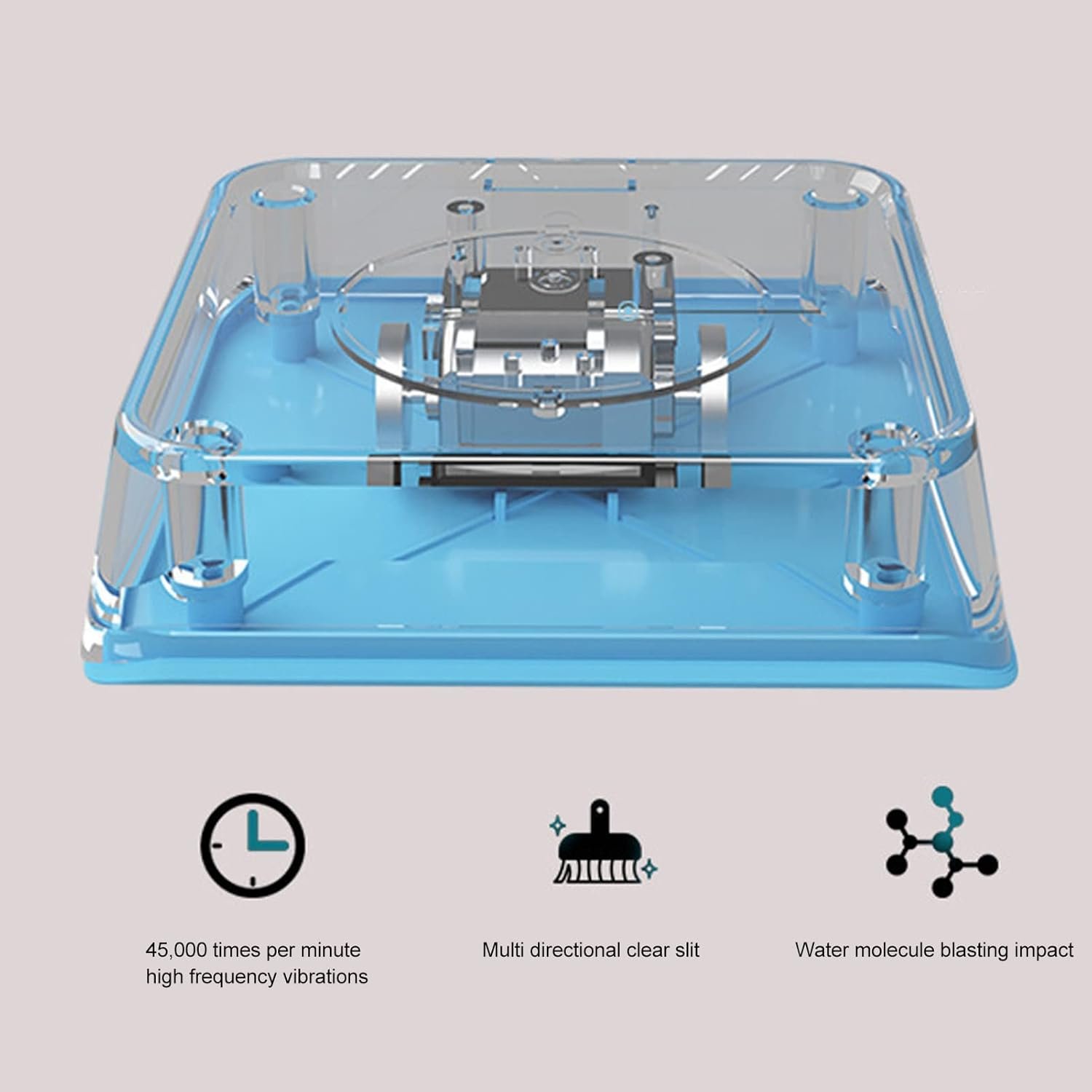 45,000 times per minute high frequency vibrations

Multi directional clear slit

Water molecule blasting impact