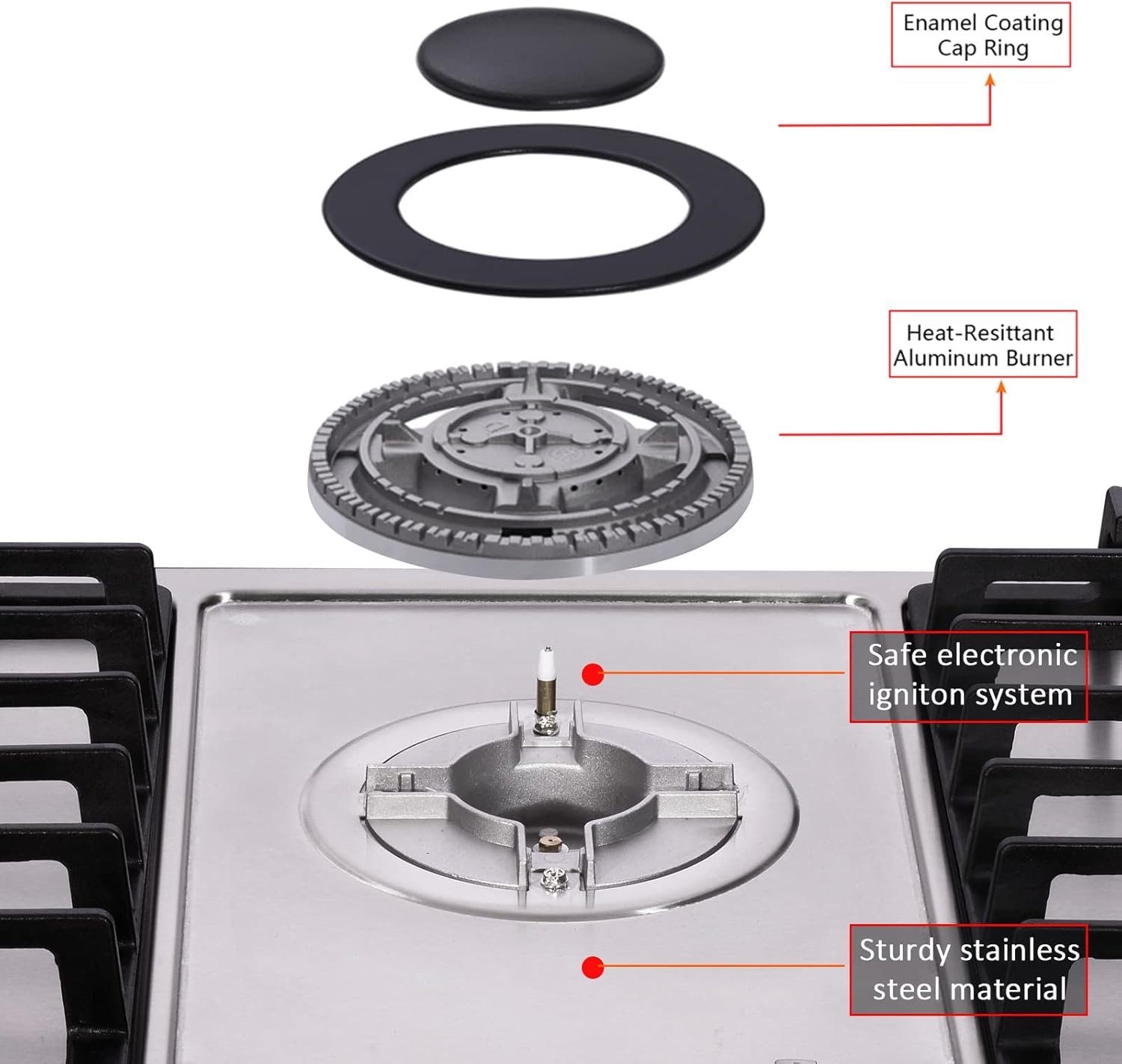 Enamel Coating Cap Ring

Heat-Resittant Aluminum Burner

Safe electronic igniton system

Sturdy stainless steel material