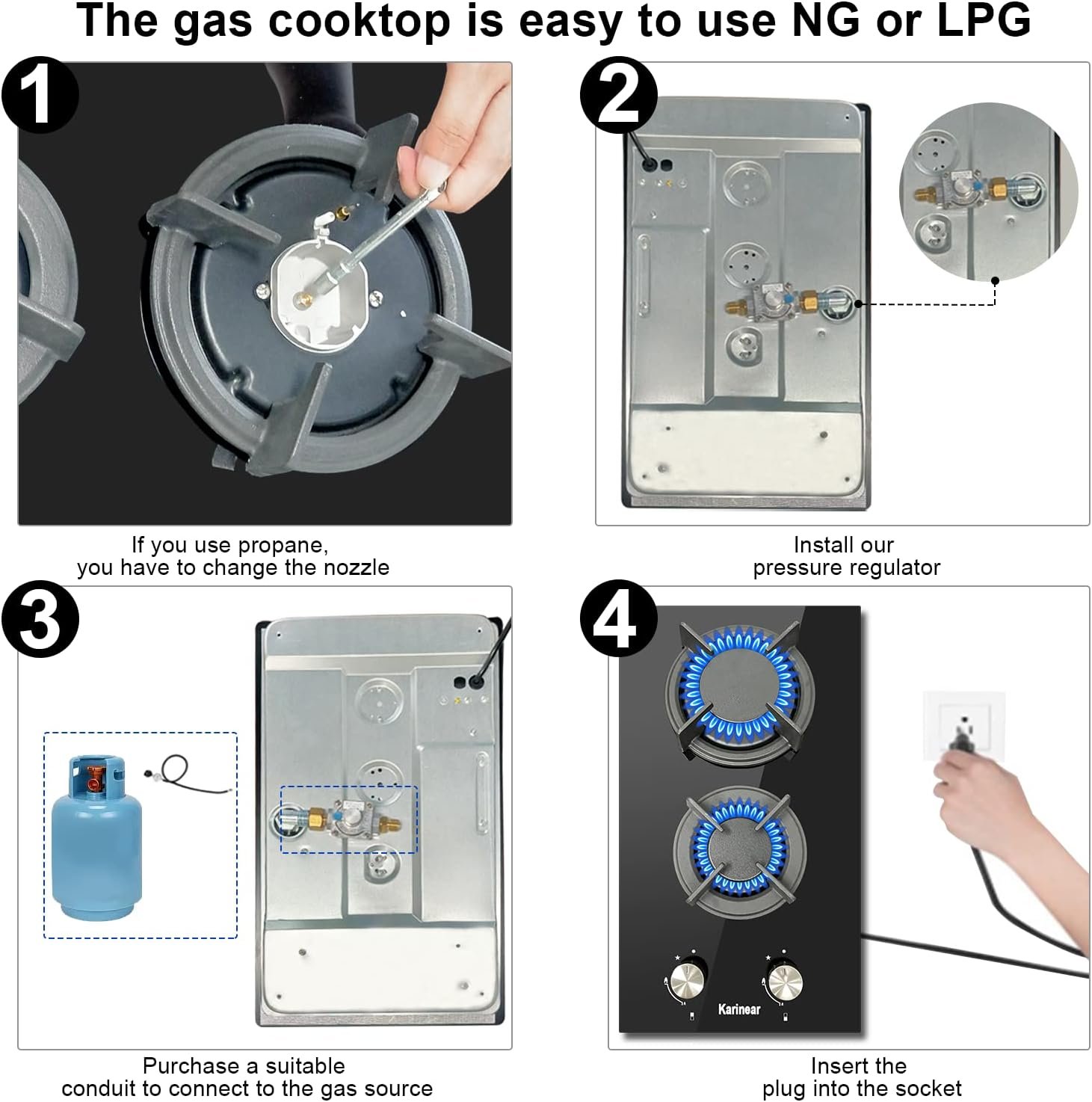 The gas cooktop is easy to use NG or LPG

1

If you use propane, you have to change the nozzle

2

Install our pressure regulator

3

Purchase a suitable conduit to connect to the gas source

4

Karinear

Insert the plug into the socket