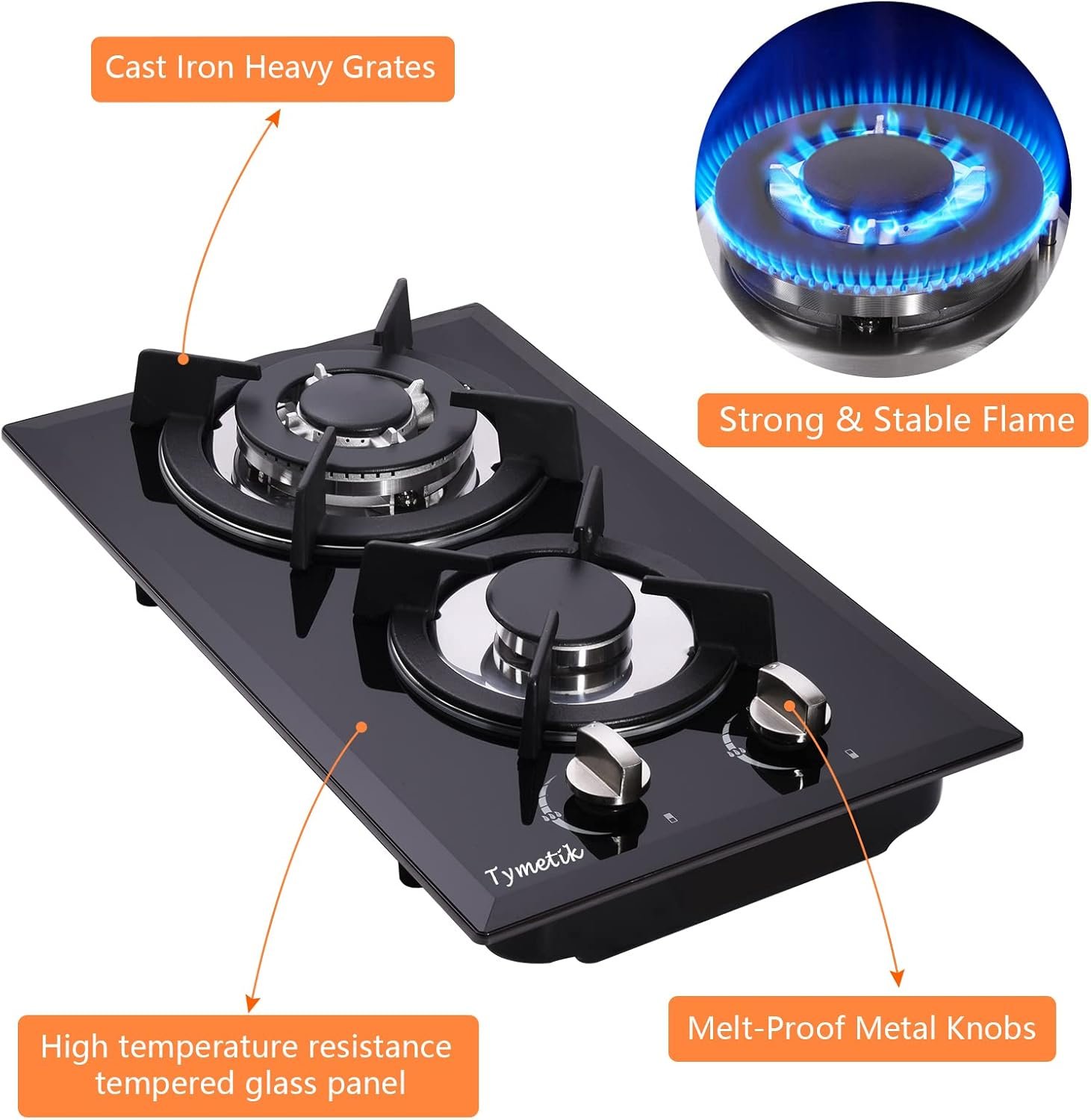 Cast Iron Heavy Grates

Strong & Stable Flame

Tymetik

High temperature resistance tempered glass panel

Melt-Proof Metal Knobs