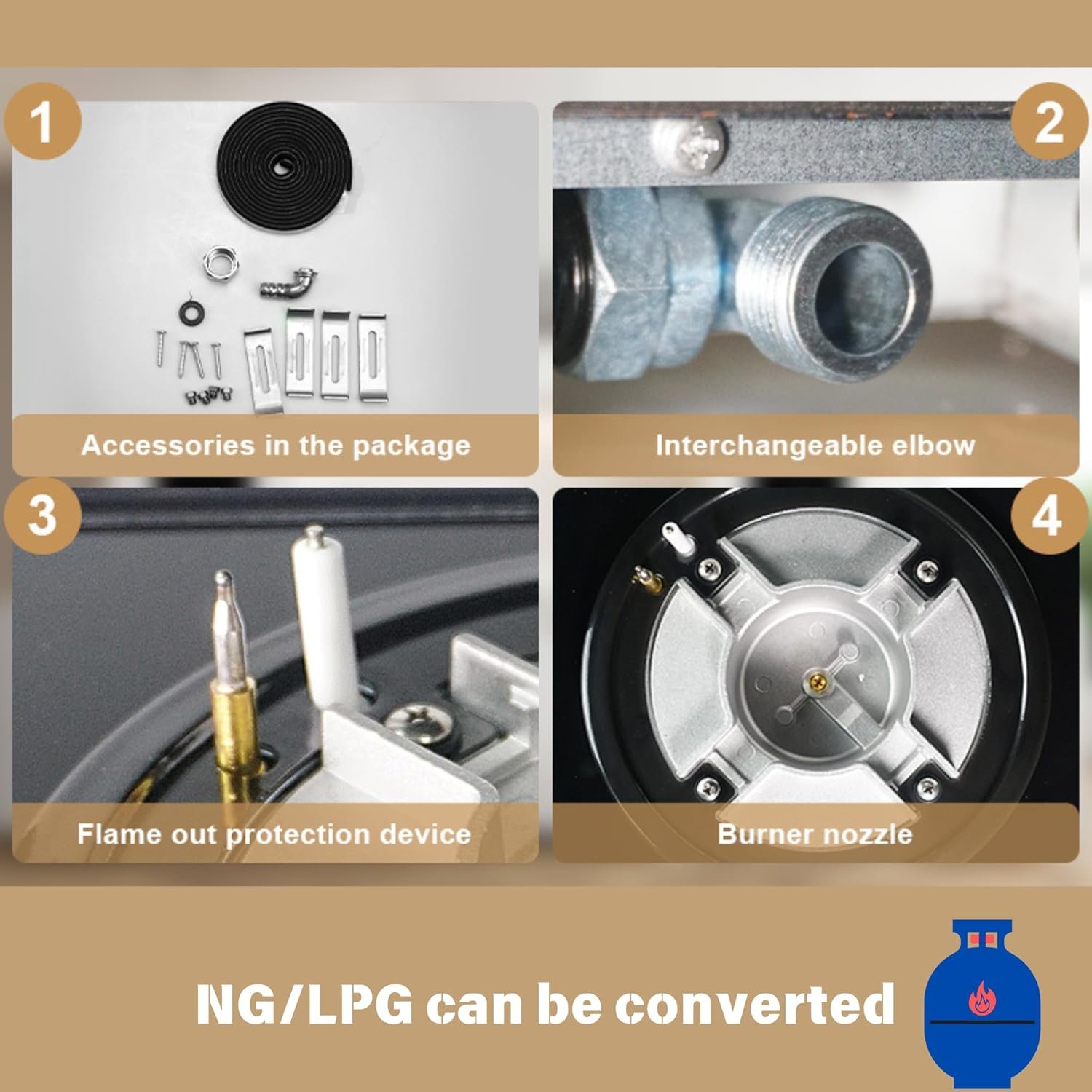 1

Accessories in the package

2

Interchangeable elbow

3

Flame out protection device

4

Burner nozzle

NG/LPG can be converted