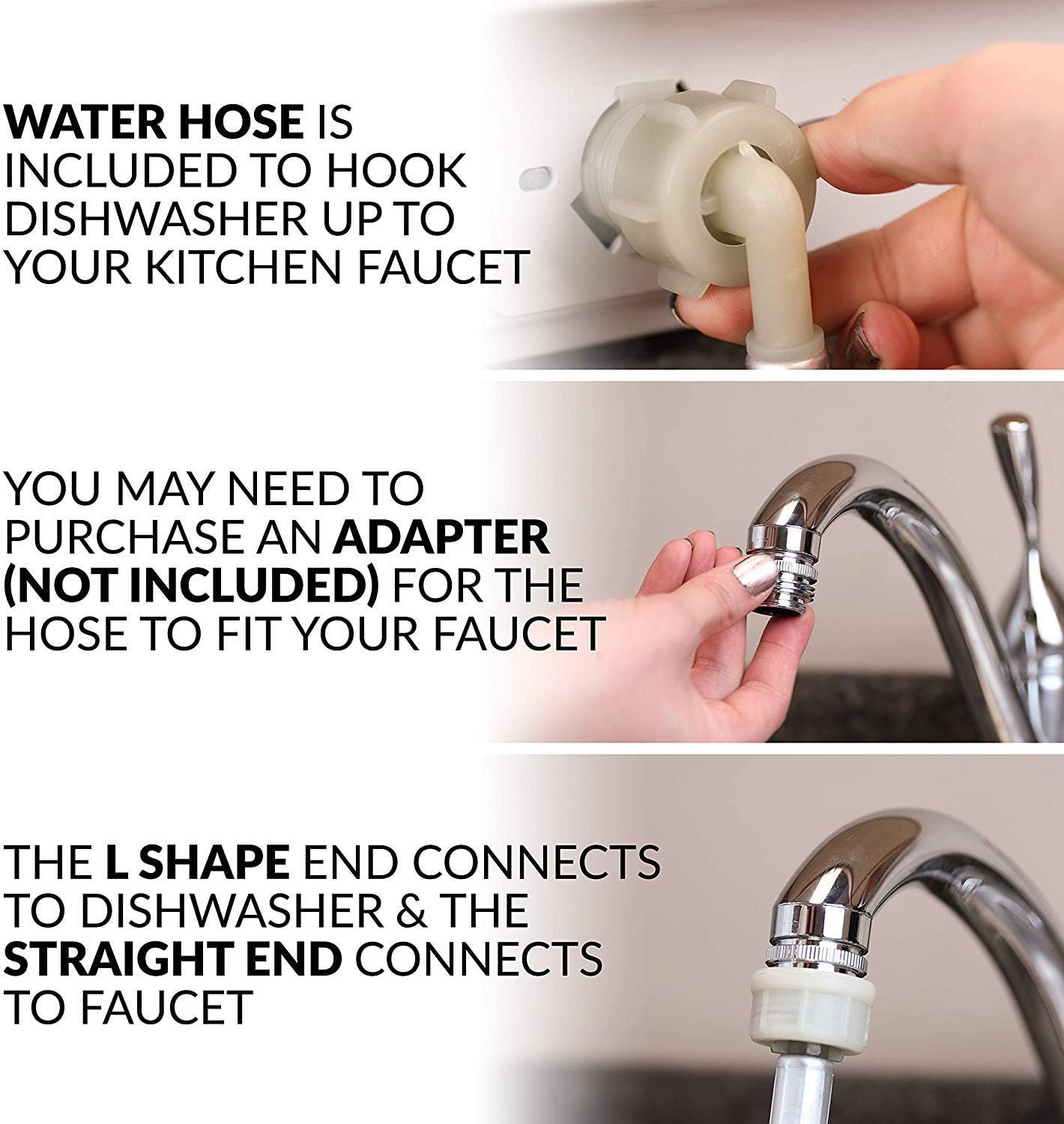 WATER HOSE IS INCLUDED TO HOOK DISHWASHER UP TO YOUR KITCHEN FAUCET

YOU MAY NEED TO PURCHASE AN ADAPTER (NOT INCLUDED) FOR THE HOSE TO FIT YOUR FAUCET

THE L SHAPE END CONNECTS TO DISHWASHER & THE STRAIGHT END CONNECTS TO FAUCET