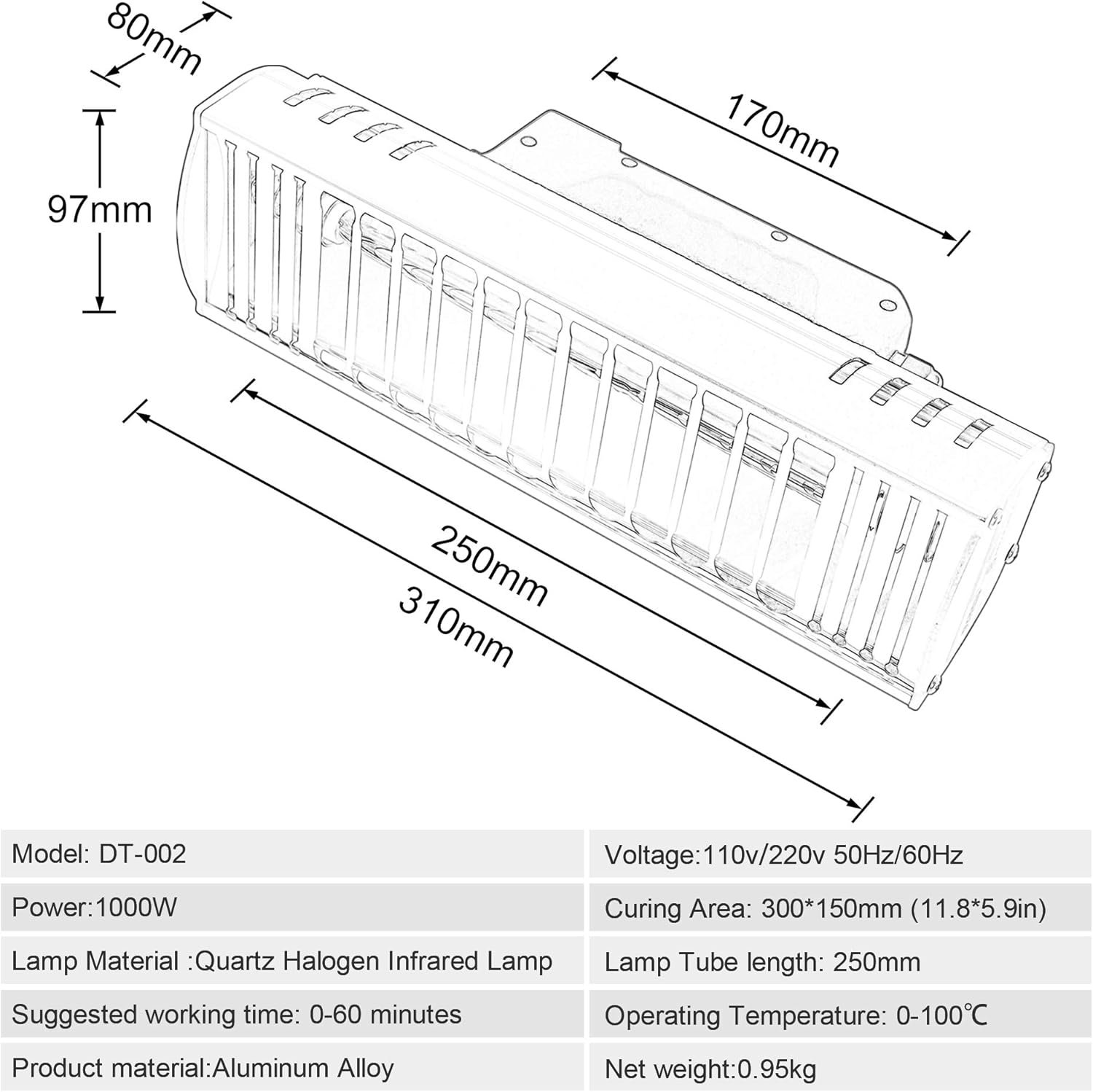 80mm

170mm

97mm

250mm

310mm

| Model: DT-002 | Voltage:110v/220v 50Hz/60Hz |
|---|---|
| Power:1000W | Curing Area: 300*150mm (11.8*5.9in) |
| Lamp Material :Quartz Halogen Infrared Lamp | Lamp Tube length: 250mm |
| Suggested working time: 0-60 minutes | Operating Temperature: 0-100℃ |
| Product material:Aluminum Alloy | Net weight:0.95kg |